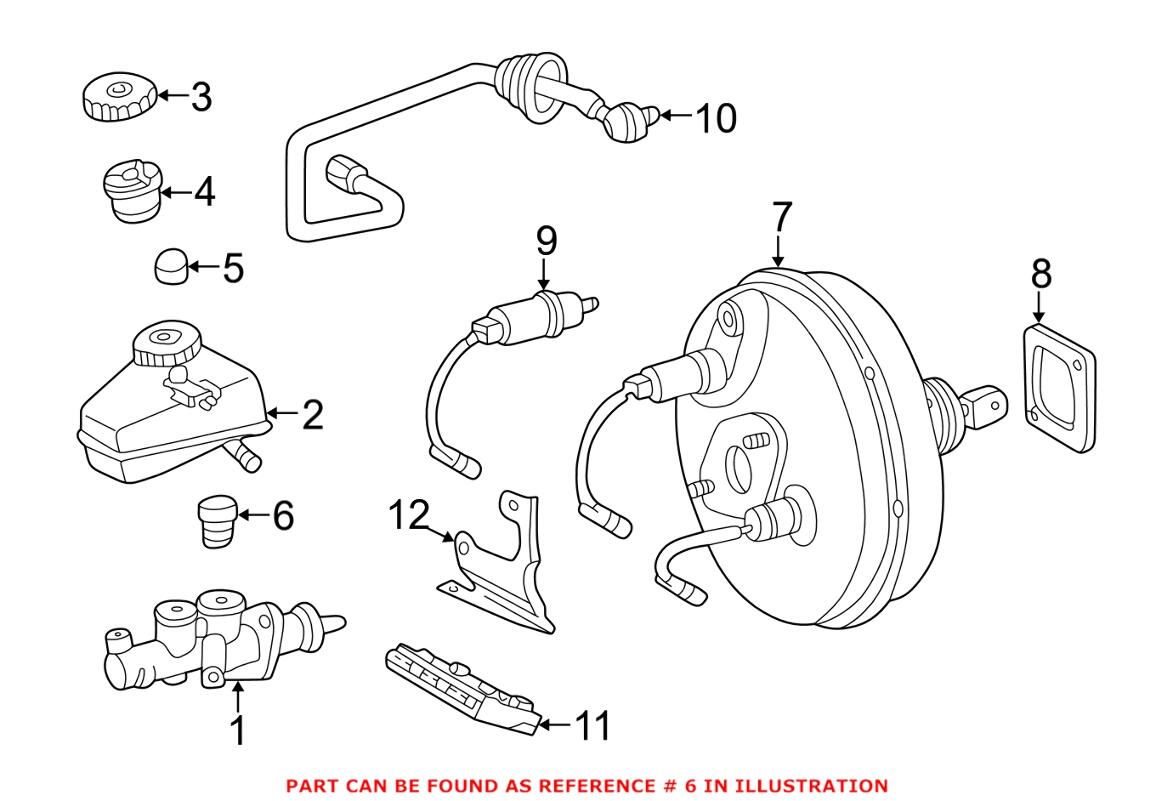 3
10
4
5
9
7
8
2
6
12
1
11
PART CAN BE FOUND AS REFERENCE # 6 IN ILLUSTRATION